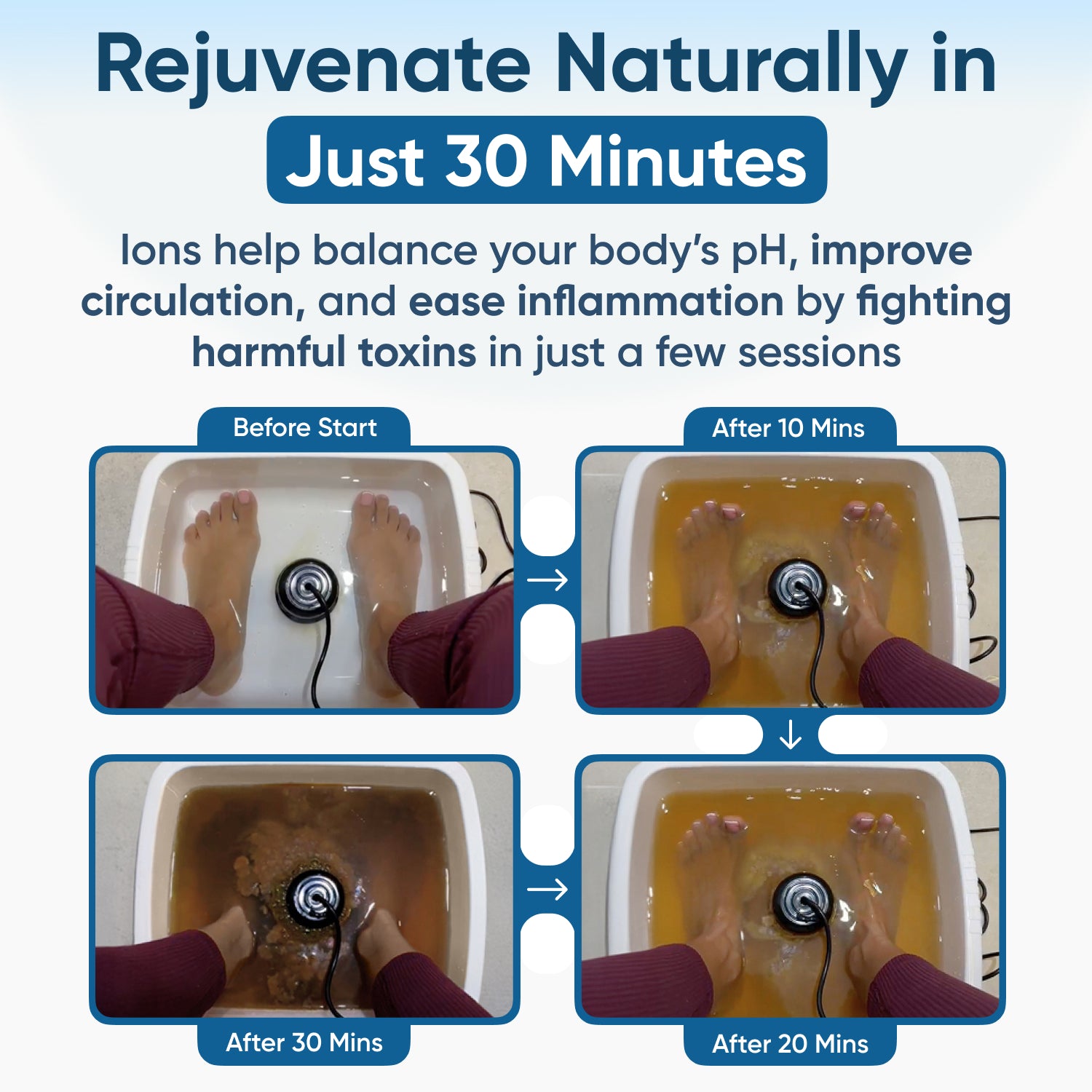 Rejuvenate Naturally in

Just 30 Minutes

Ions help balance your body's pH, improve circulation, and ease inflammation by fighting harmful toxins in just a few sessions

Before Start

After 10 Mins

After 30 Mins

After 20 Mins